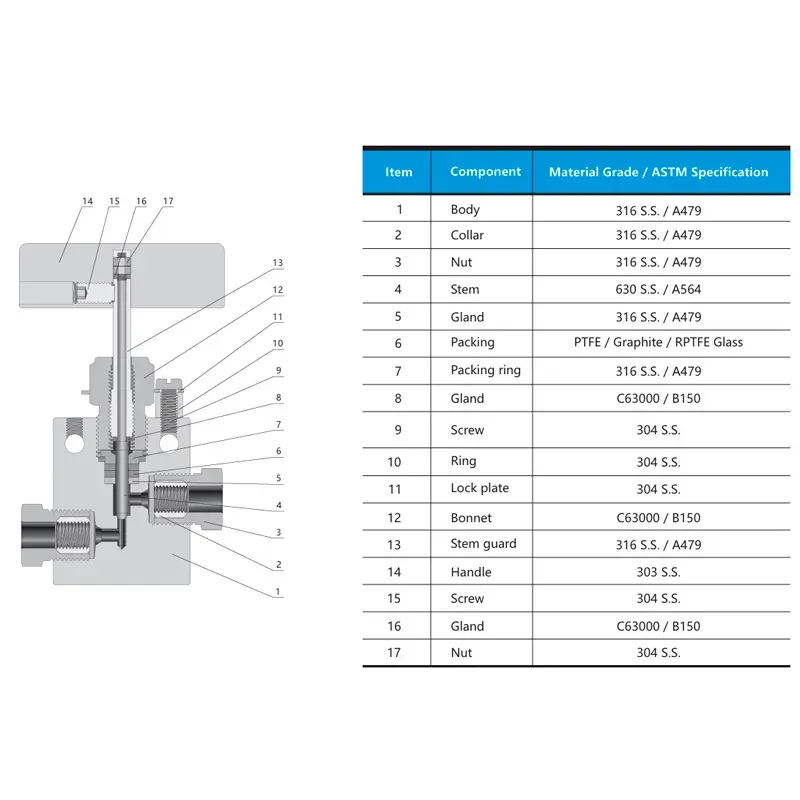 14 15 16 17

13
12
11
10
9
8
7
6
5
4
3
2
1

| Item | Component | Material Grade / ASTM Specification |
|---|---|---|
| 1 | Body | 316 S.S. / A479 |
| 2 | Collar | 316 S.S. / A479 |
| 3 | Nut | 316 S.S. / A479 |
| 4 | Stem | 630 S.S. / A564 |
| 5 | Gland | 316 S.S. / A479 |
| 6 | Packing | PTFE / Graphite / RPTFE Glass |
| 7 | Packing ring | 316 S.S. / A479 |
| 8 | Gland | C63000 / B150 |
| 9 | Screw | 304 S.S. |
| 10 | Ring | 304 S.S. |
| 11 | Lock plate | 304 S.S. |
| 12 | Bonnet | C63000 / B150 |
| 13 | Stem guard | 316 S.S. / A479 |
| 14 | Handle | 303 S.S. |
| 15 | Screw | 304 S.S. |
| 16 | Gland | C63000 / B150 |
| 17 | Nut | 304 S.S. |