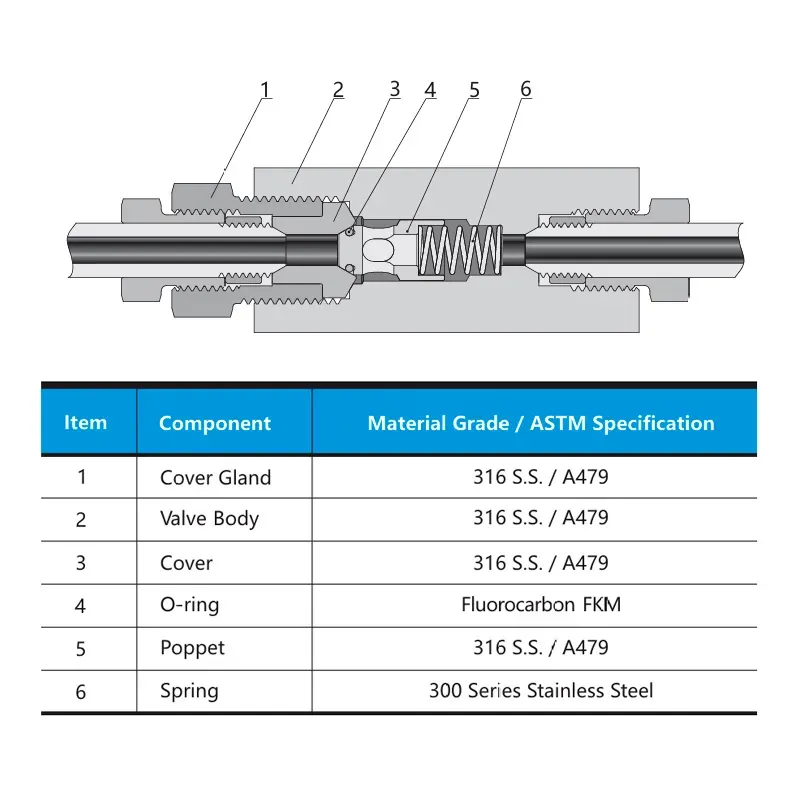 1 2 3 4 5 6

| Item | Component | Material Grade / ASTM Specification |
|---|---|---|
| 1 | Cover Gland | 316 S.S. / A479 |
| 2 | Valve Body | 316 S.S. / A479 |
| 3 | Cover | 316 S.S. / A479 |
| 4 | O-ring | Fluorocarbon FKM |
| 5 | Poppet | 316 S.S. / A479 |
| 6 | Spring | 300 Series Stainless Steel |